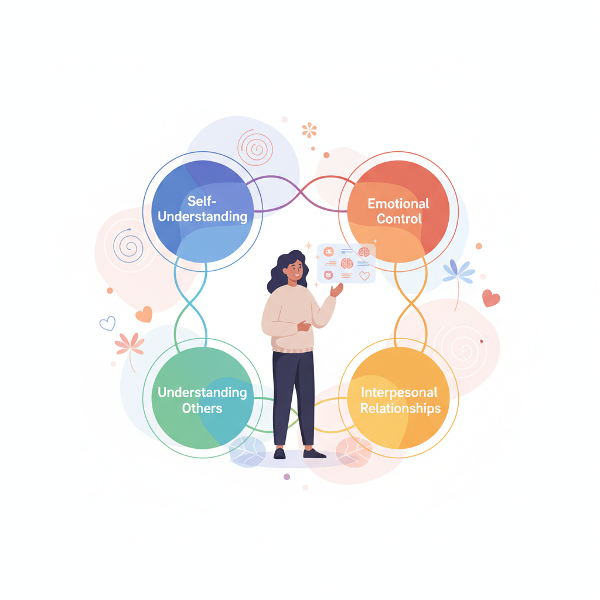 Self-Understanding

Emotional Control

Understanding Others

Interpesonal Relationships